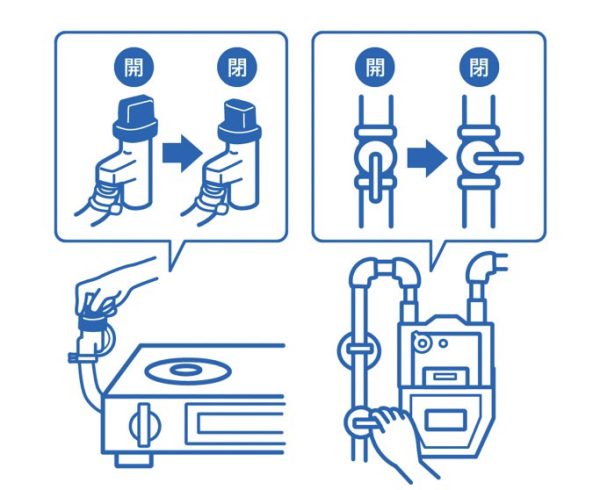 開
閉
開
閉